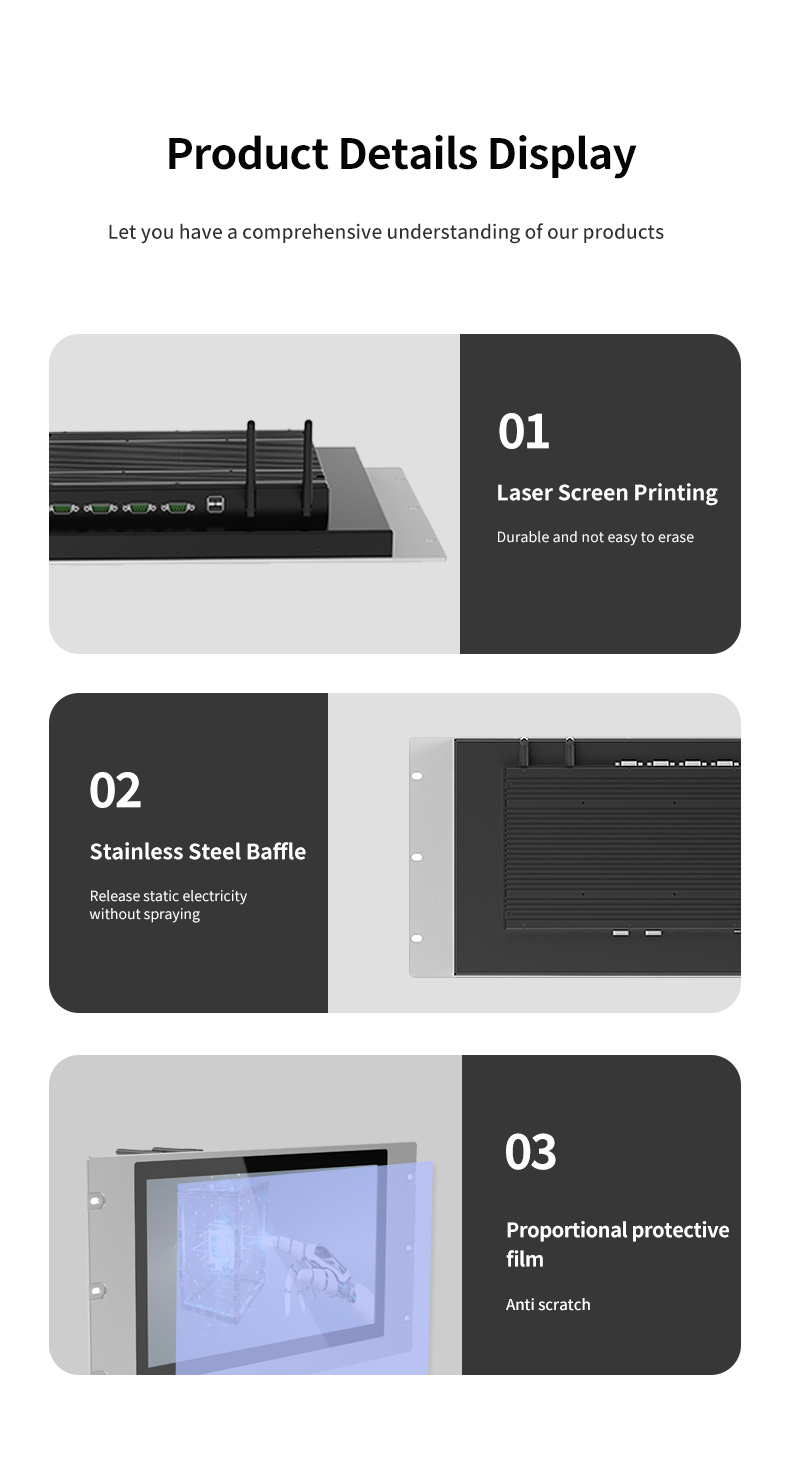 Product Details Display

Let you have a comprehensive understanding of our products

01

Laser Screen Printing

Durable and not easy to erase

02

Stainless Steel Baffle

Release static electricity without spraying

03

Proportional protective film

Anti scratch